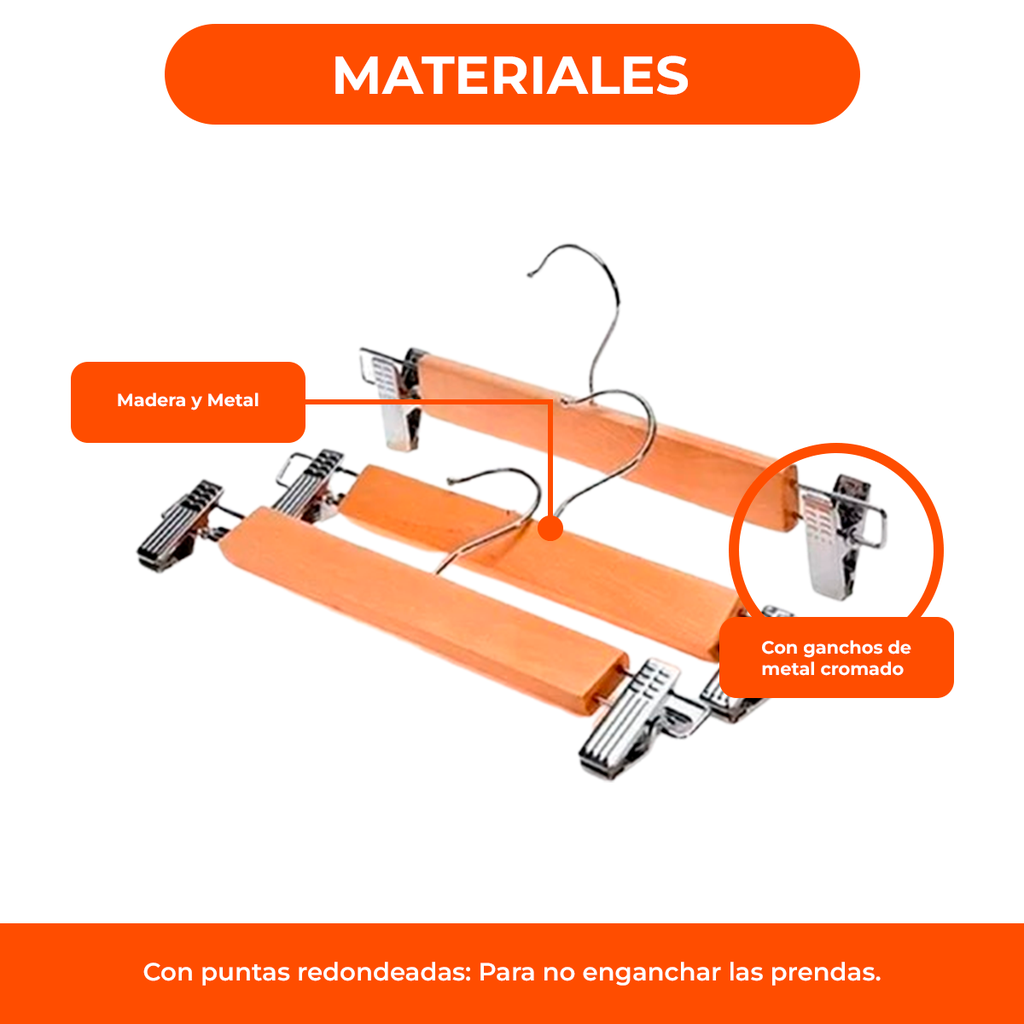 MATERIALES

Madera y Metal

Con ganchos de metal cromado

Con puntas redondeadas: Para no enganchar las prendas.