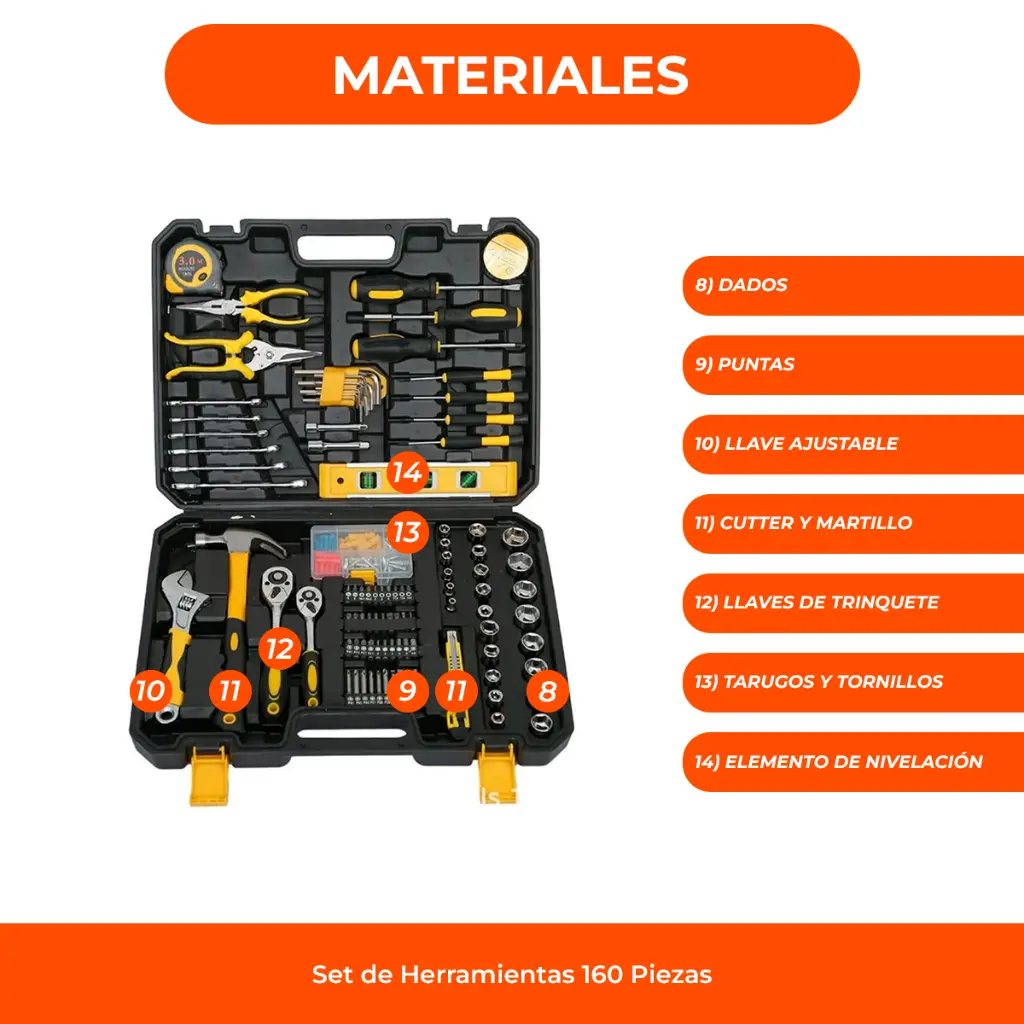 MATERIALES

3.0 M

14

13

12

10 11 9 11 8

8) DADOS

9) PUNTAS

10) LLAVE AJUSTABLE

11) CUTTER Y MARTILLO

12) LLAVES DE TRINQUETE

13) TARUGOS Y TORNILLOS

14) ELEMENTO DE NIVELACIÓN

Set de Herramientas 160 Piezas